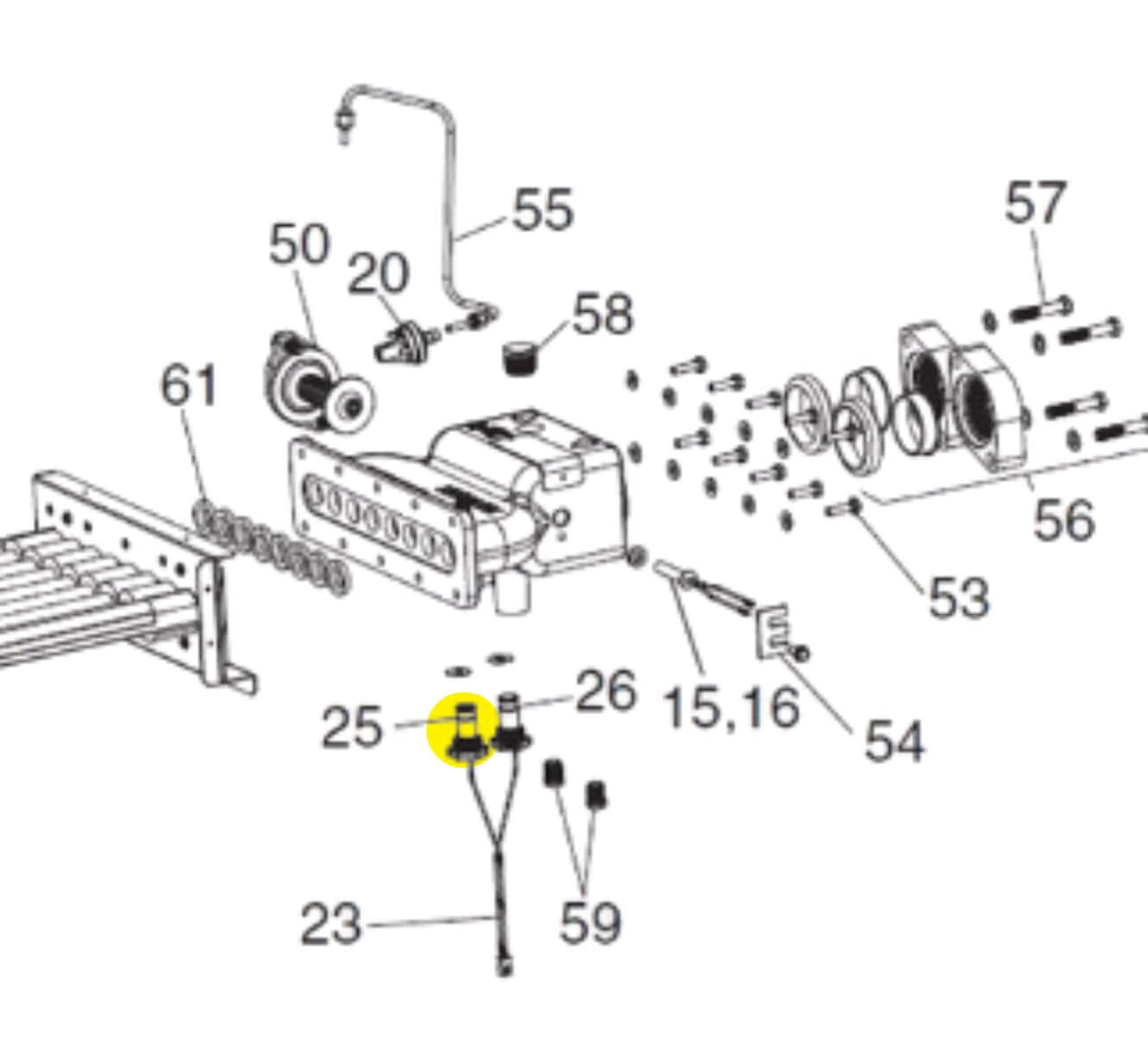 55
57
50
20
58
61
56
53
26
25
15,16
54
23
59