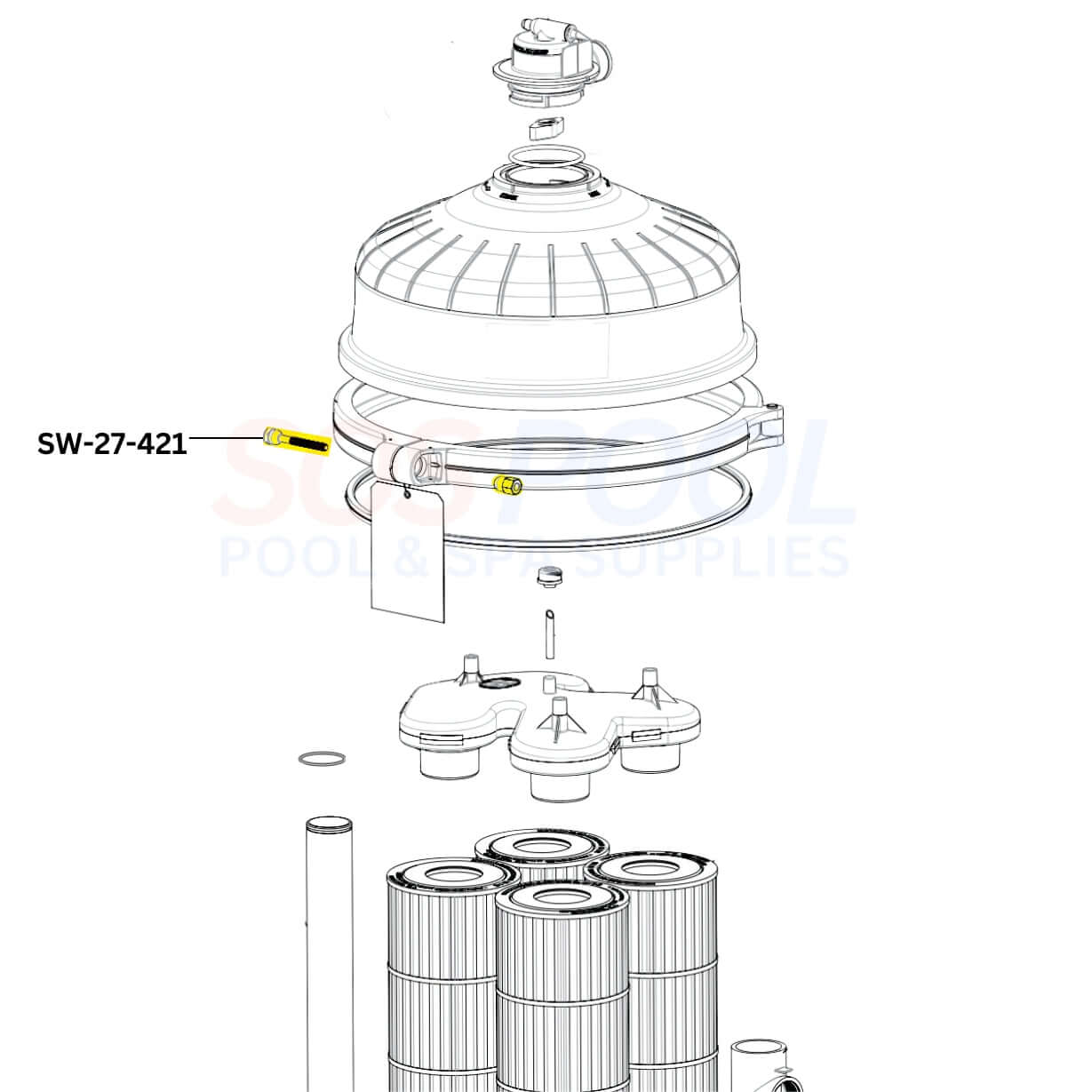 SW-27-421

SOSPOOL
POOL & SPA SUPPLIES