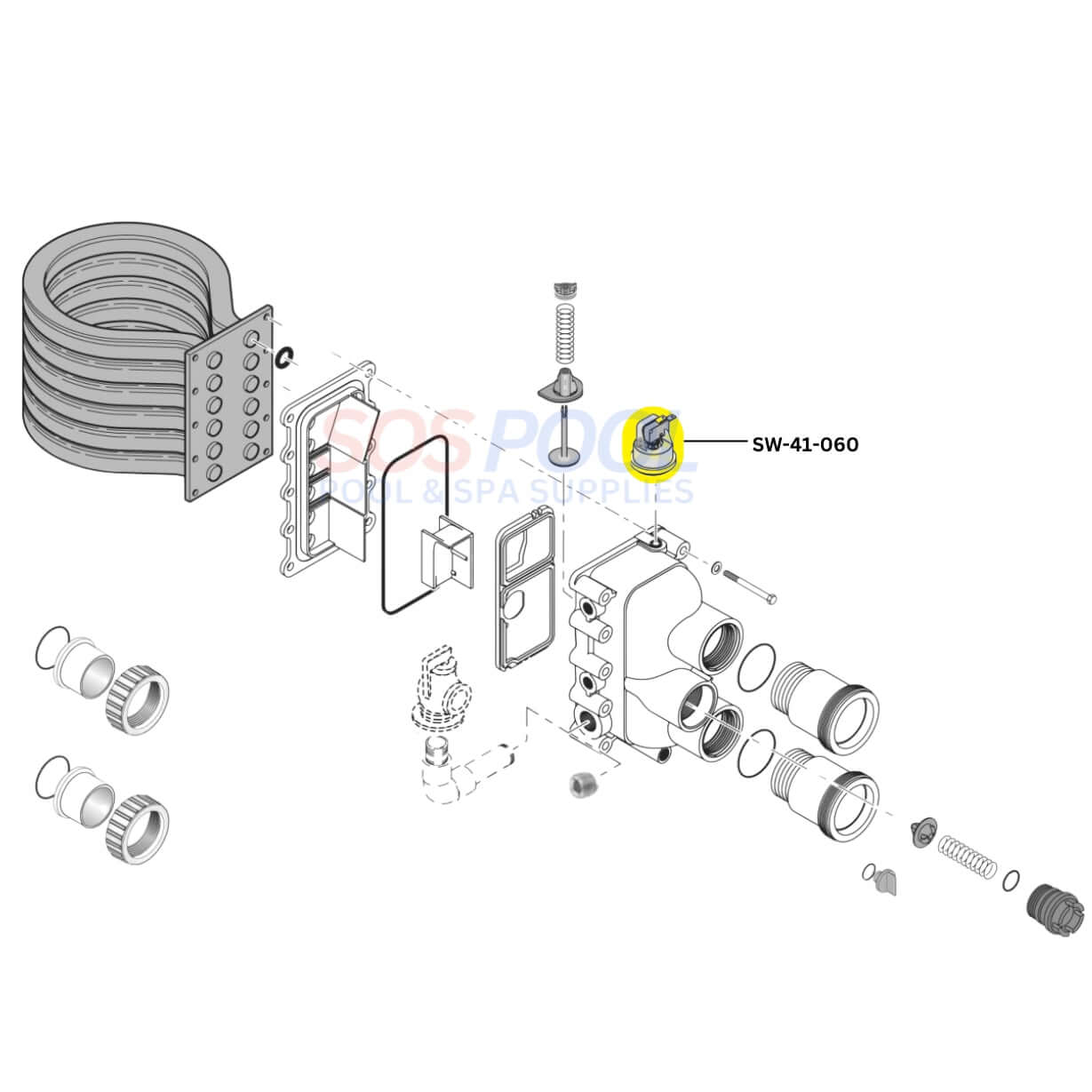 SOS POOL
POOL & SPA SUPPLIES

SW-41-060