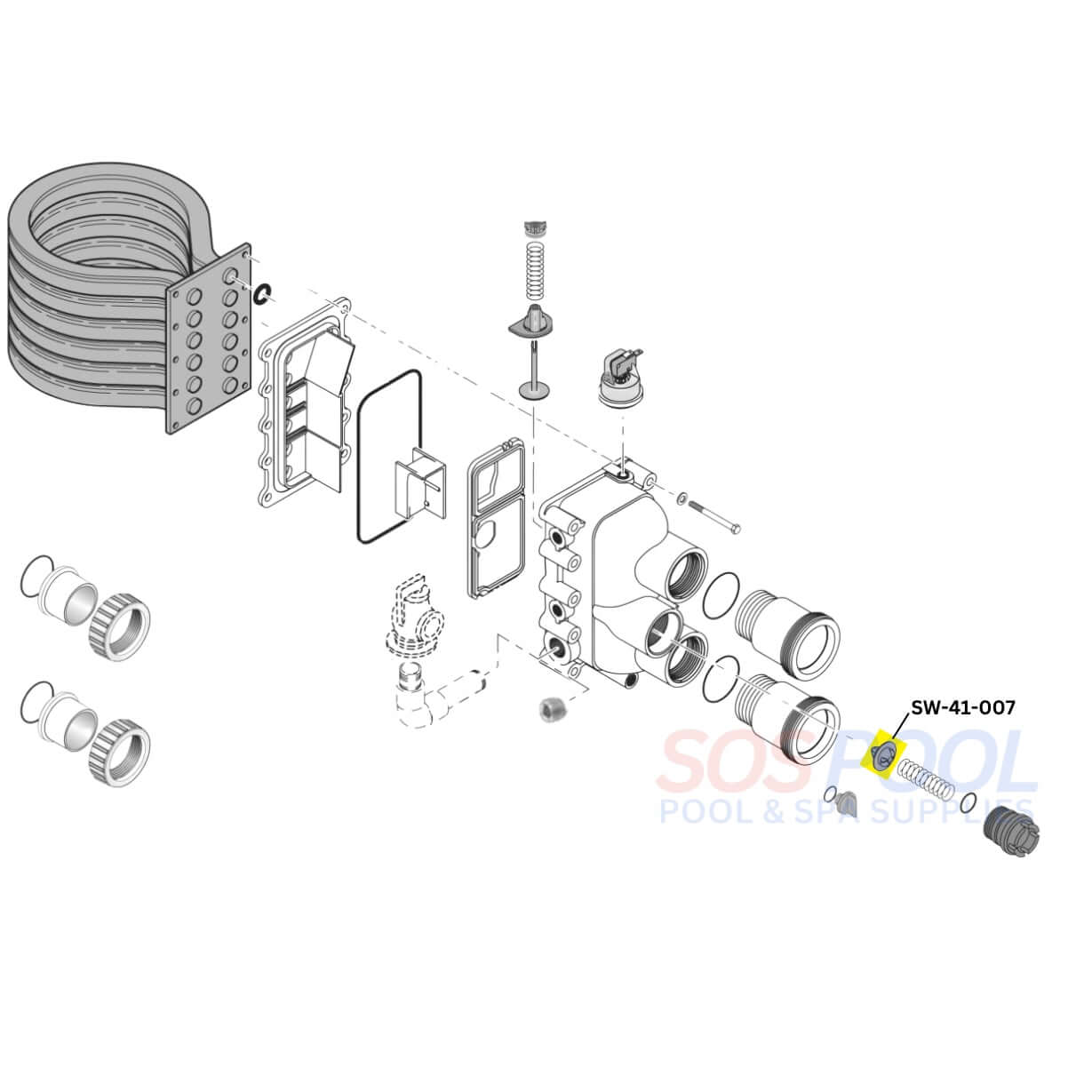 SW-41-007

SOSPOOL
POOL & SPA SUPPLIES