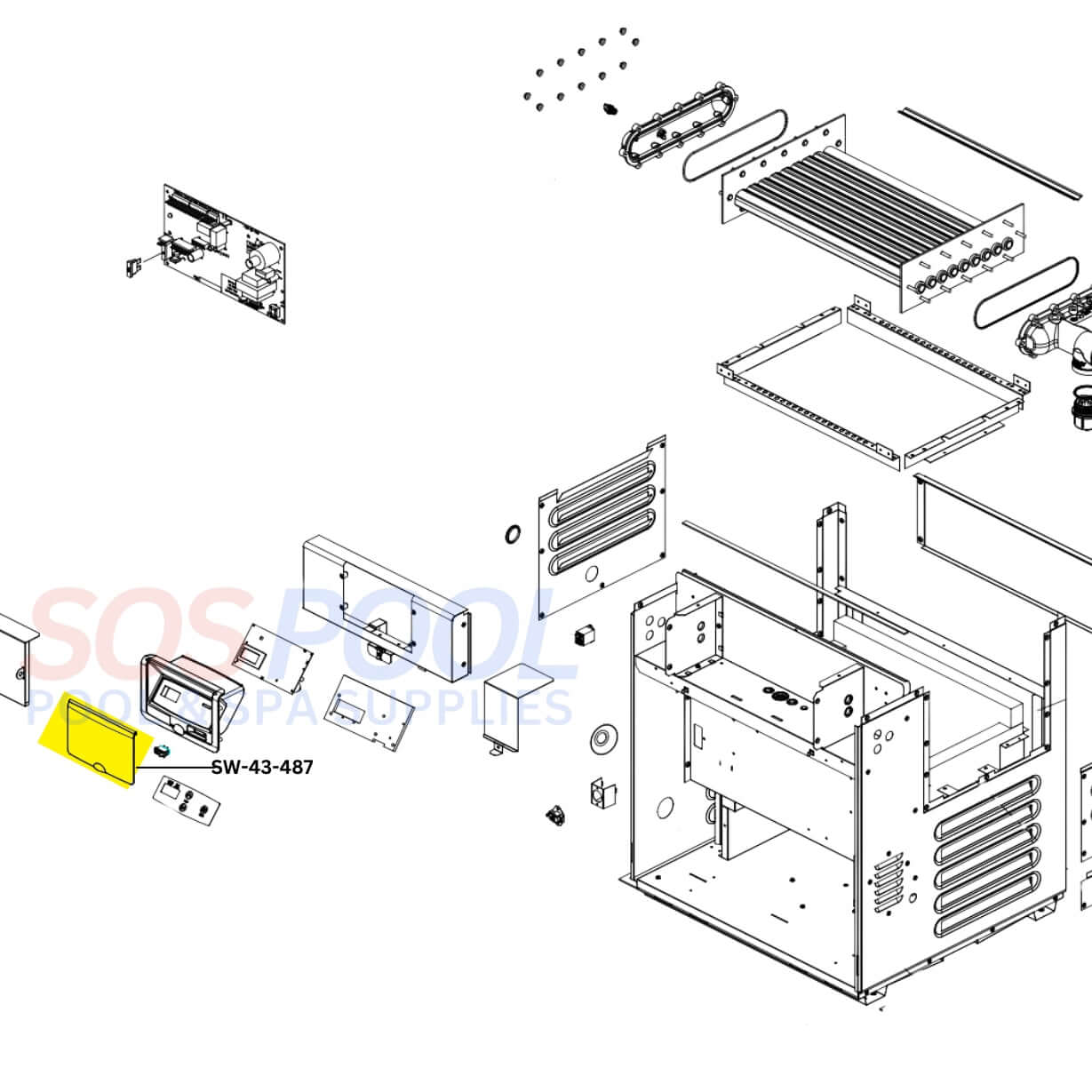 SOSPOOL
POOL & SPA SUPPLIES
SW-43-487