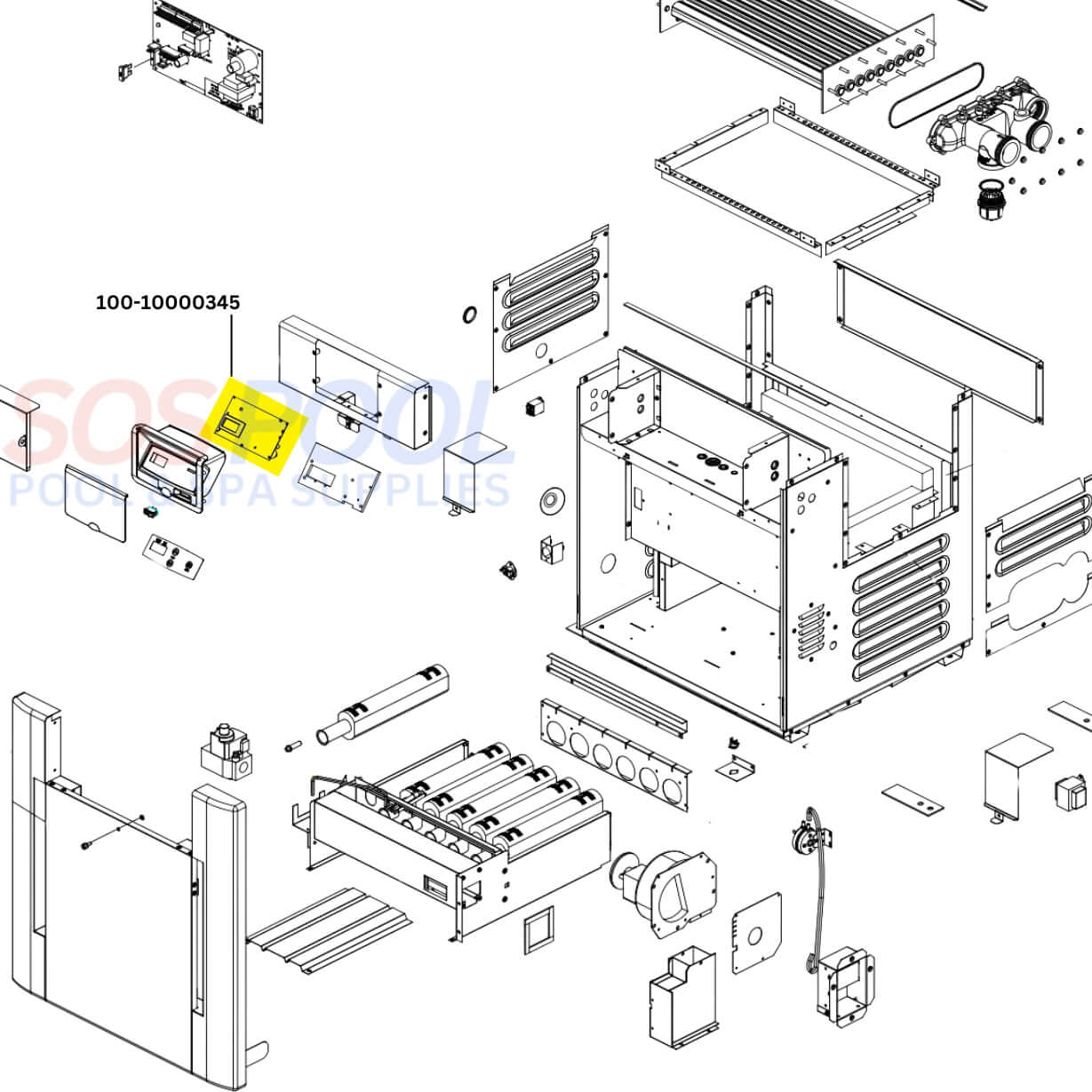 100-10000345

SOSPOOL
POOL & SPA SUPPLIES