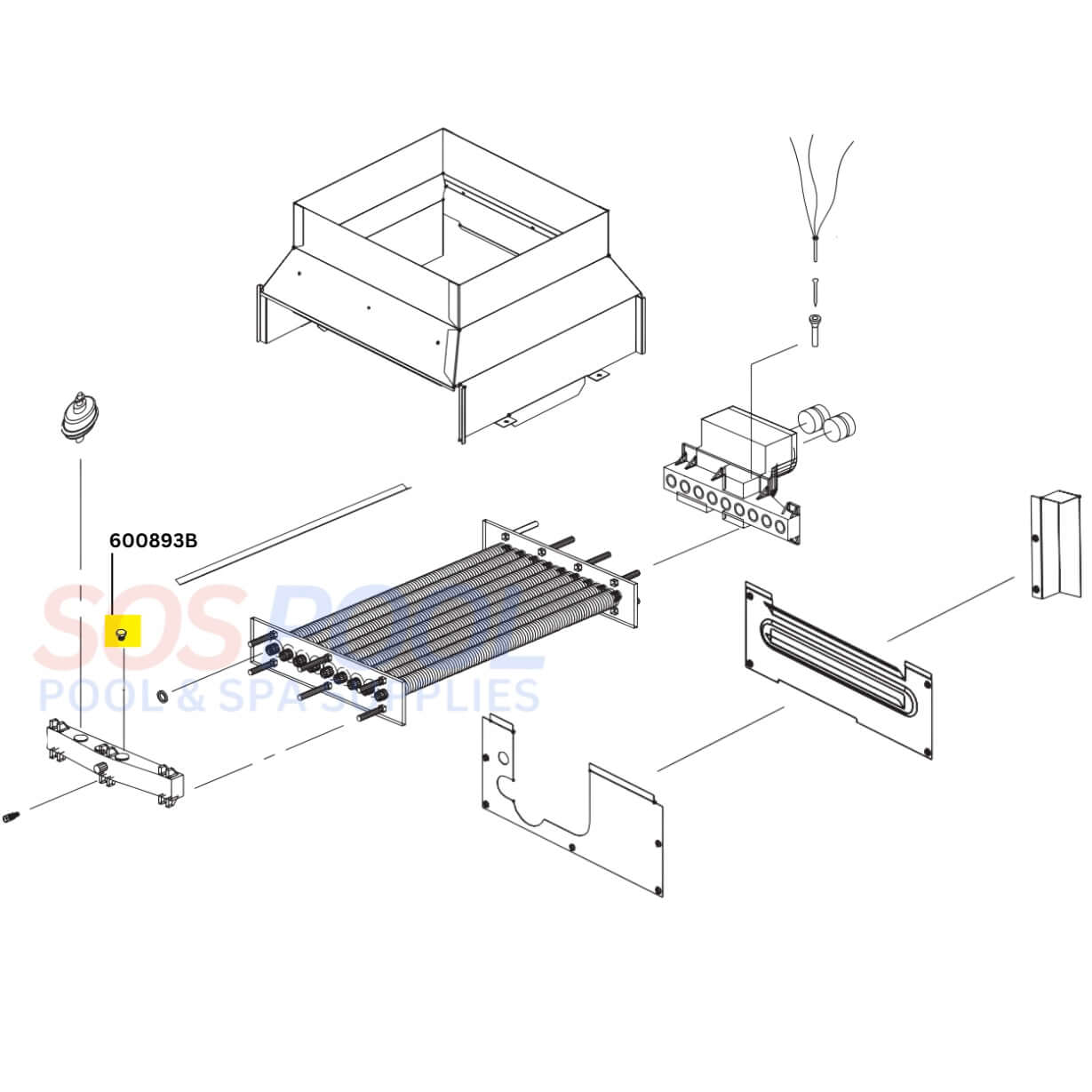 600893B

SOS POOL
POOL & SPA SUPPLIES