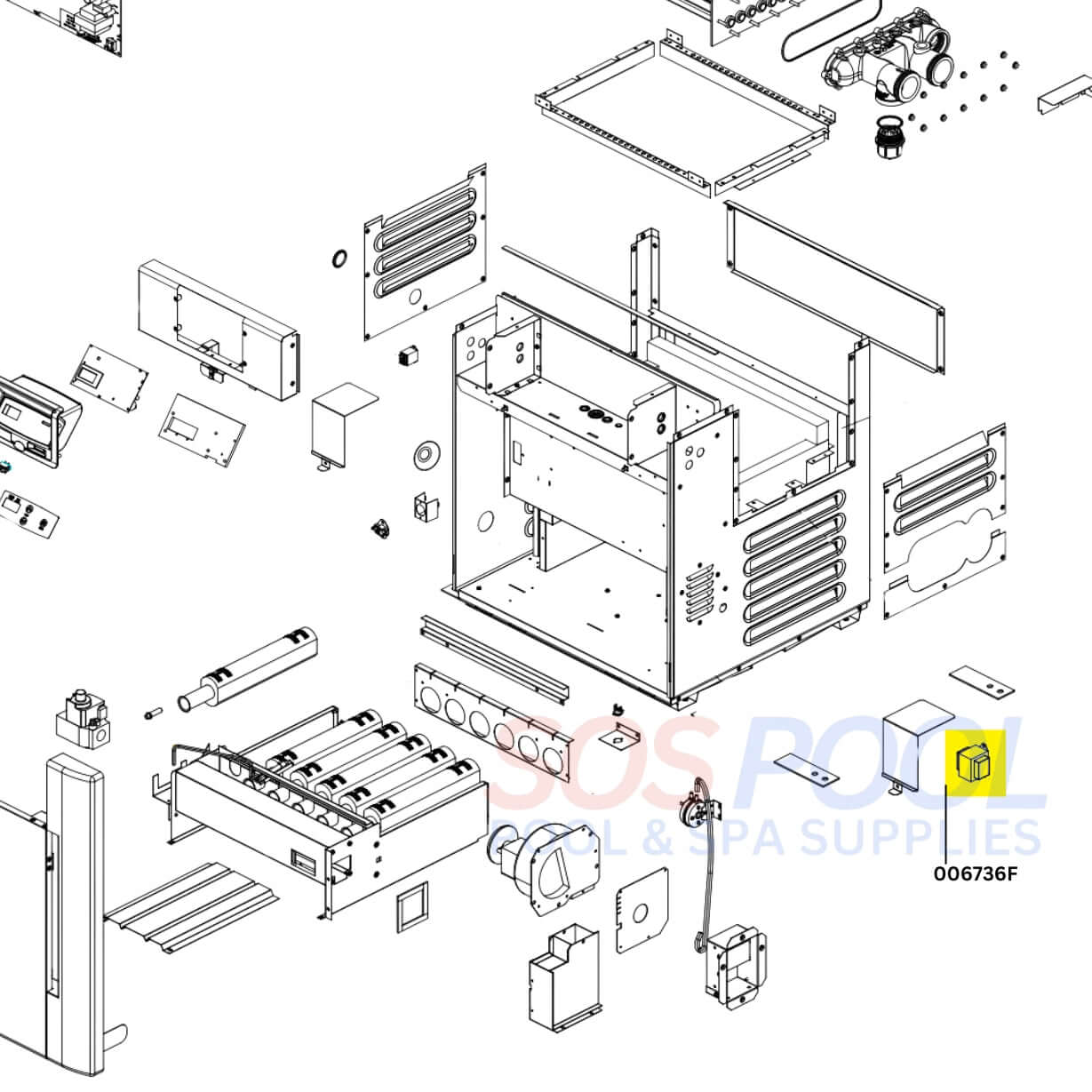 SOS POOL
POOL & SPA SUPPLIES
006736F