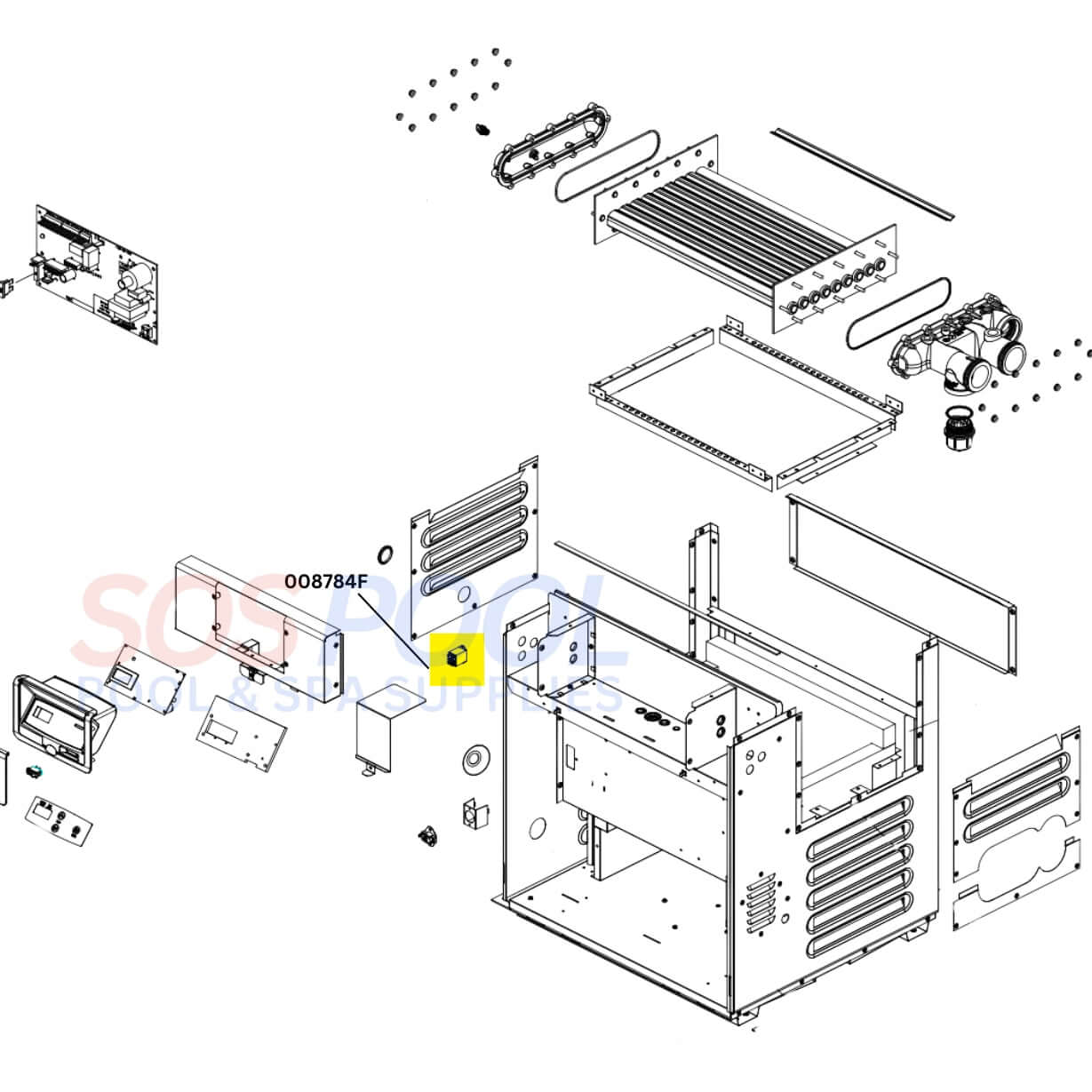 008784F

SOS POOL
POOL & SPA SUPPLIES