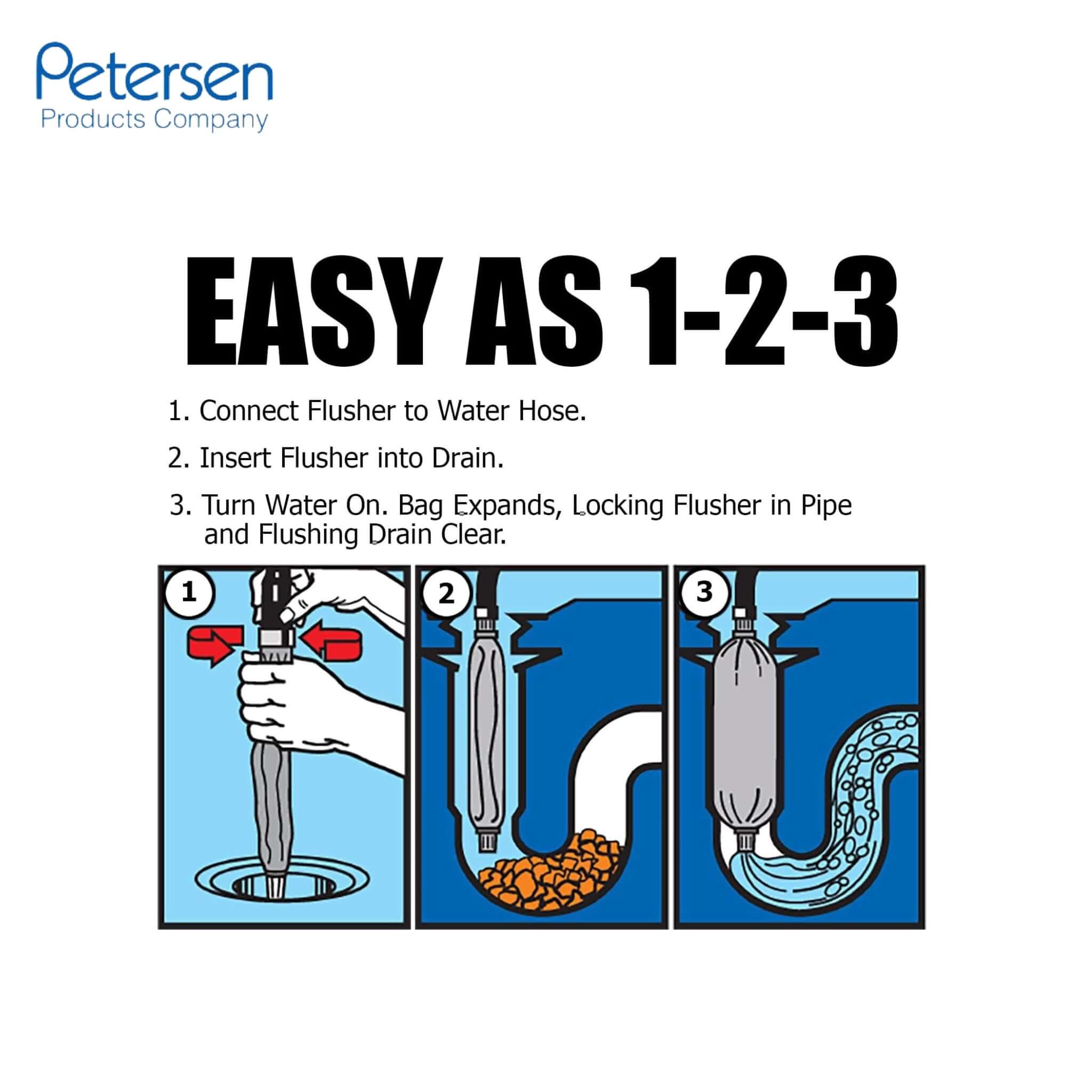 Petersen
Products Company

EASY AS 1-2-3

1. Connect Flusher to Water Hose.

2. Insert Flusher into Drain.

3. Turn Water On. Bag Expands, Locking Flusher in Pipe and Flushing Drain Clear.

1

2

3