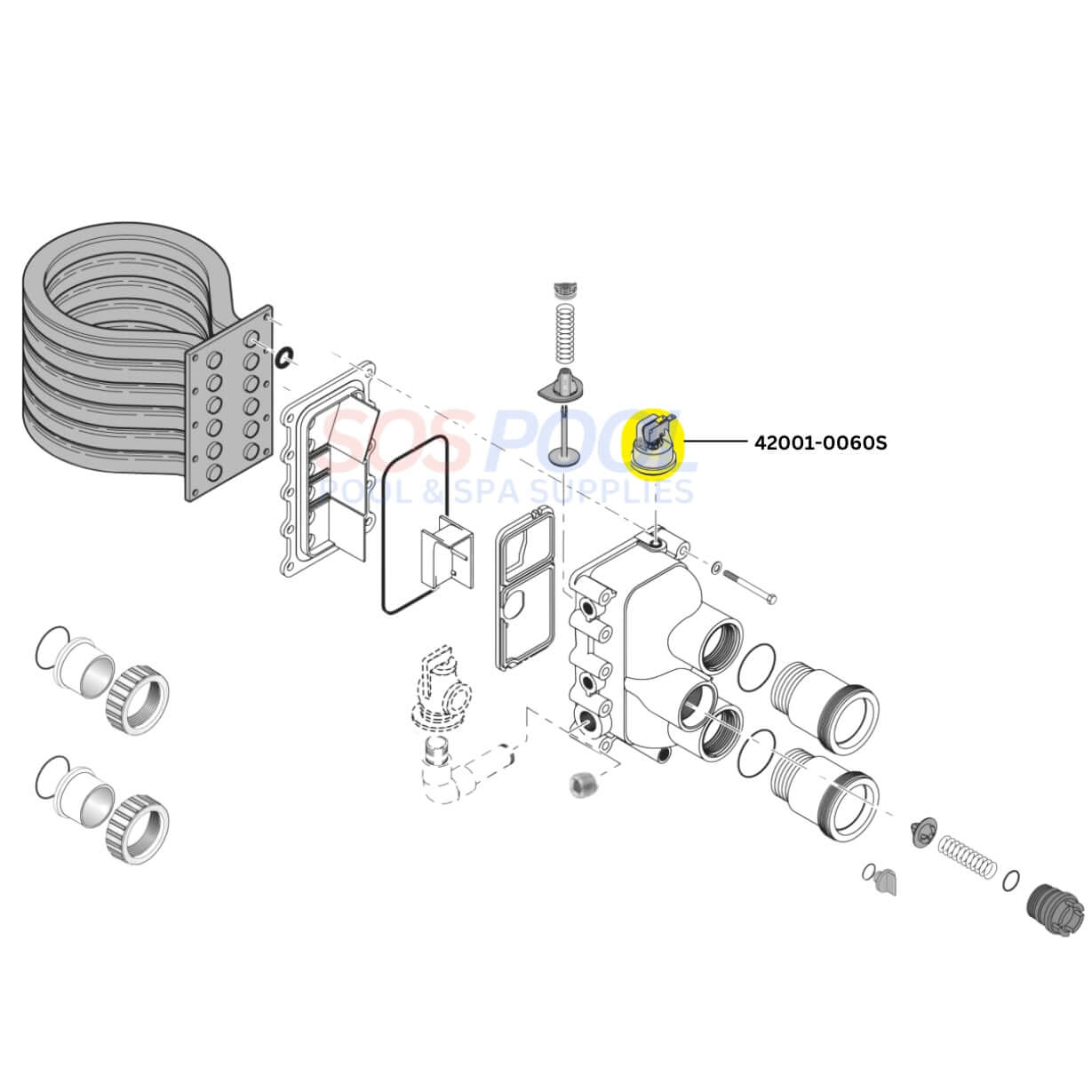 SOS POOL
POOL & SPA SUPPLIES

42001-0060S