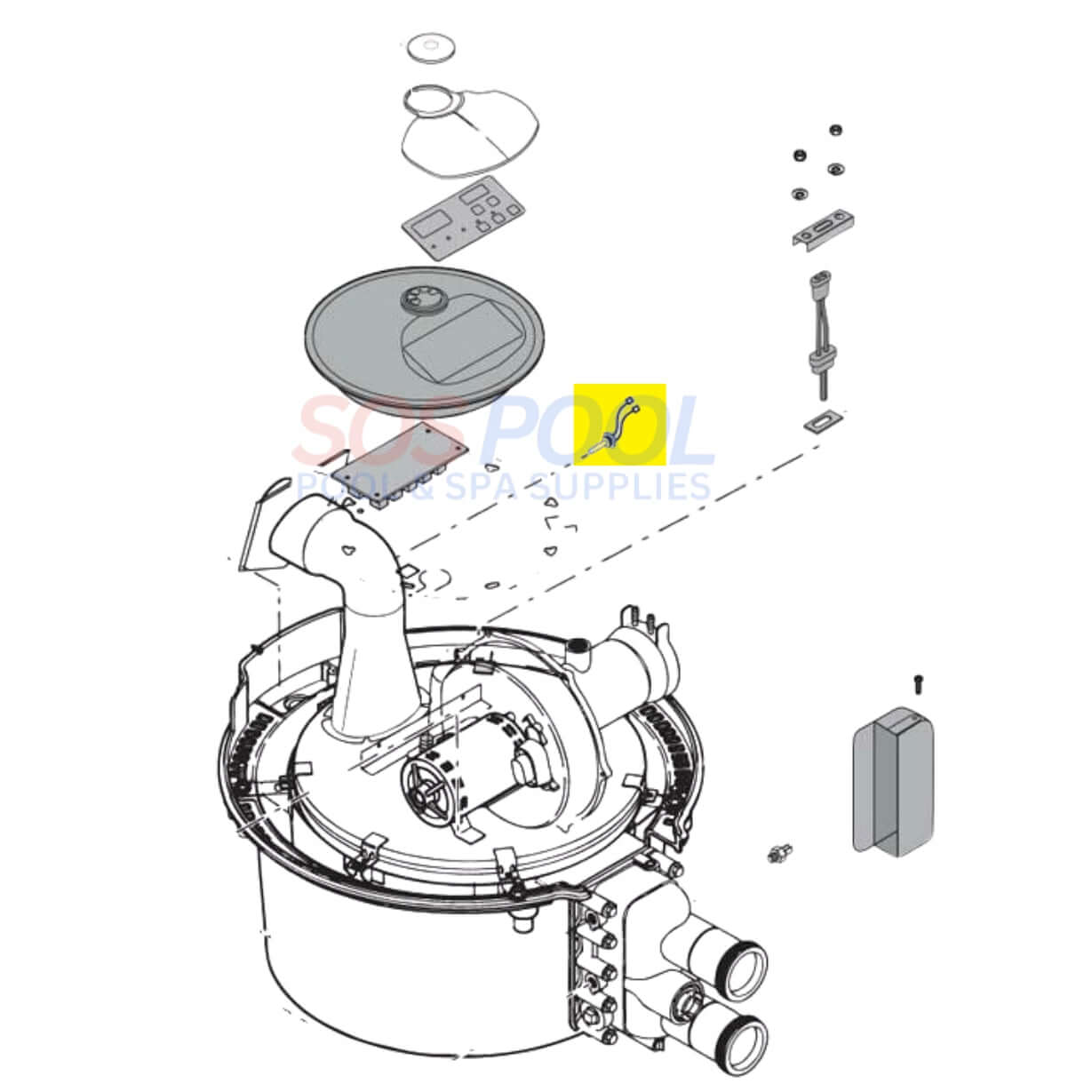 SOS POOL
POOL & SPA SUPPLIES