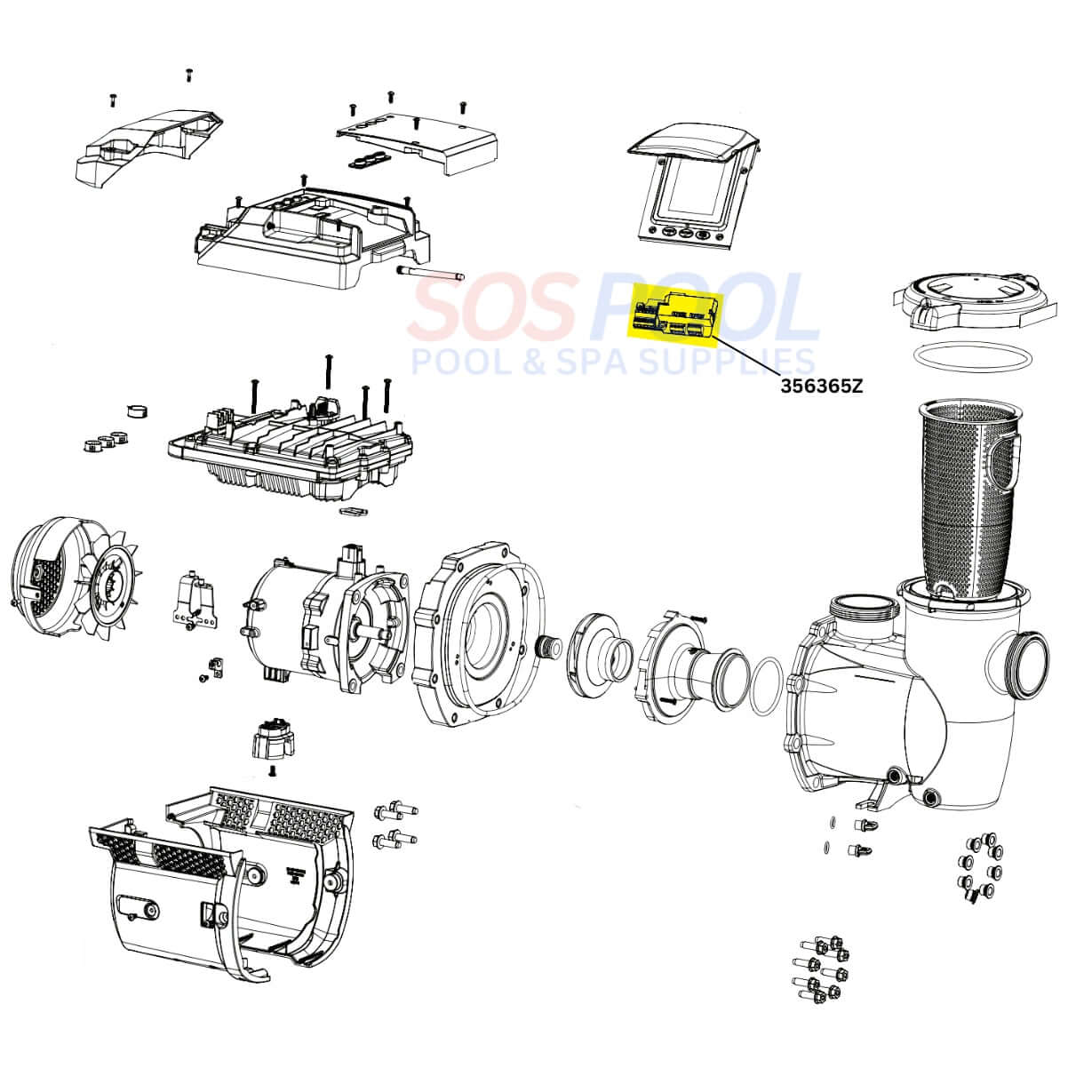 SOS POOL
POOL & SPA SUPPLIES

356365Z