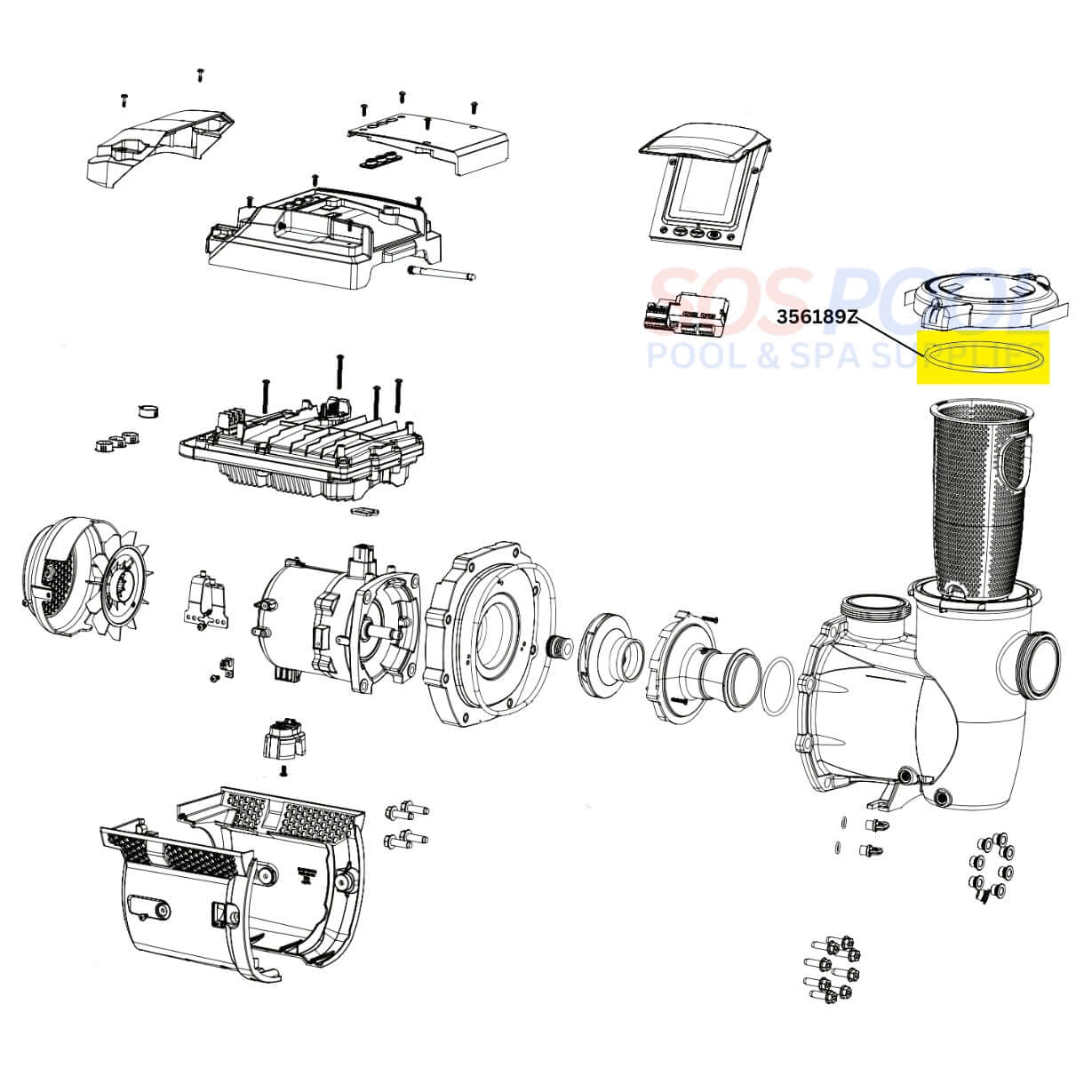 SOS POOL
POOL & SPA SUPPLIES
356189Z