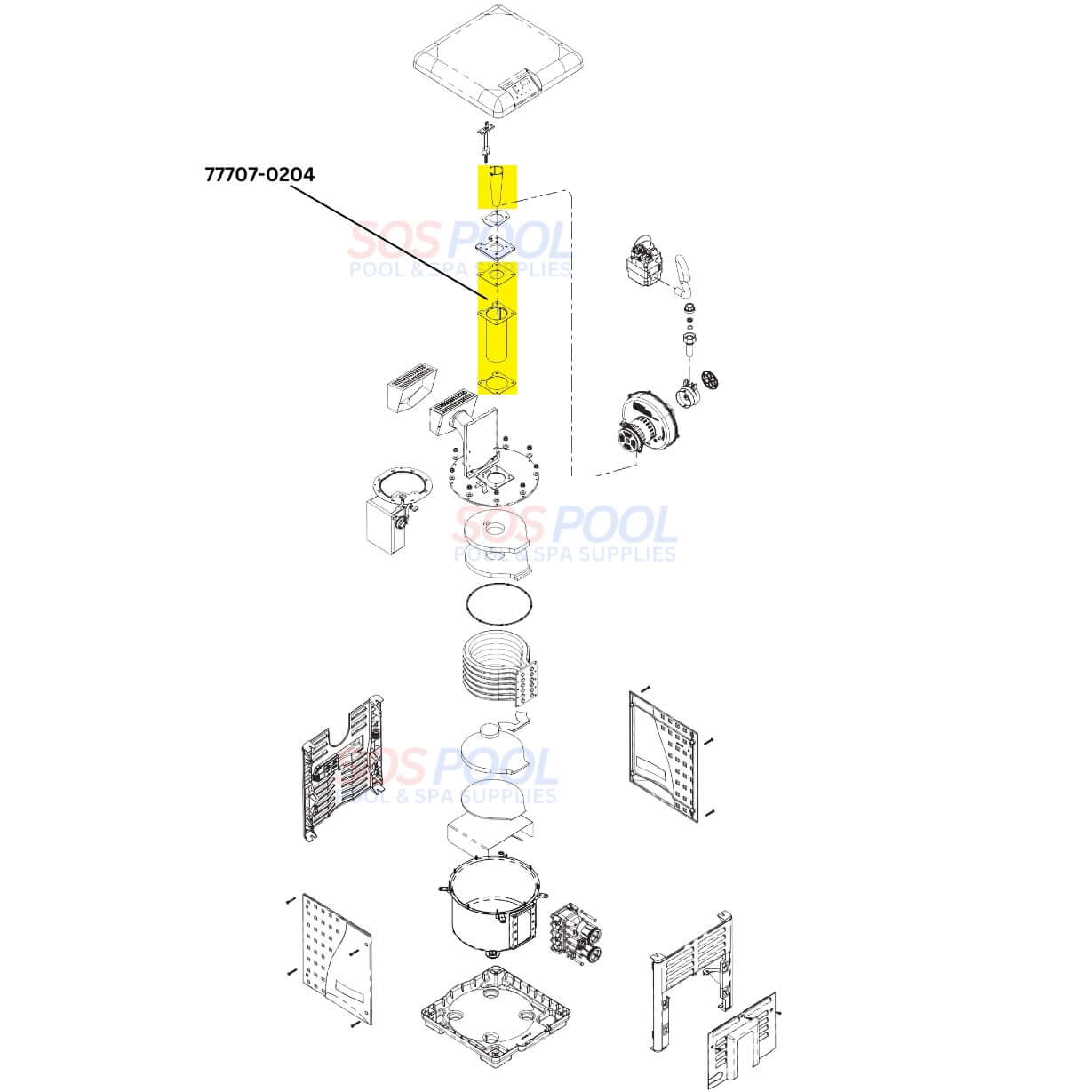 77707-0204

SOS POOL
POOL & SPA SUPPLIES

SOS POOL
POOL & SPA SUPPLIES

SOS POOL
POOL & SPA SUPPLIES