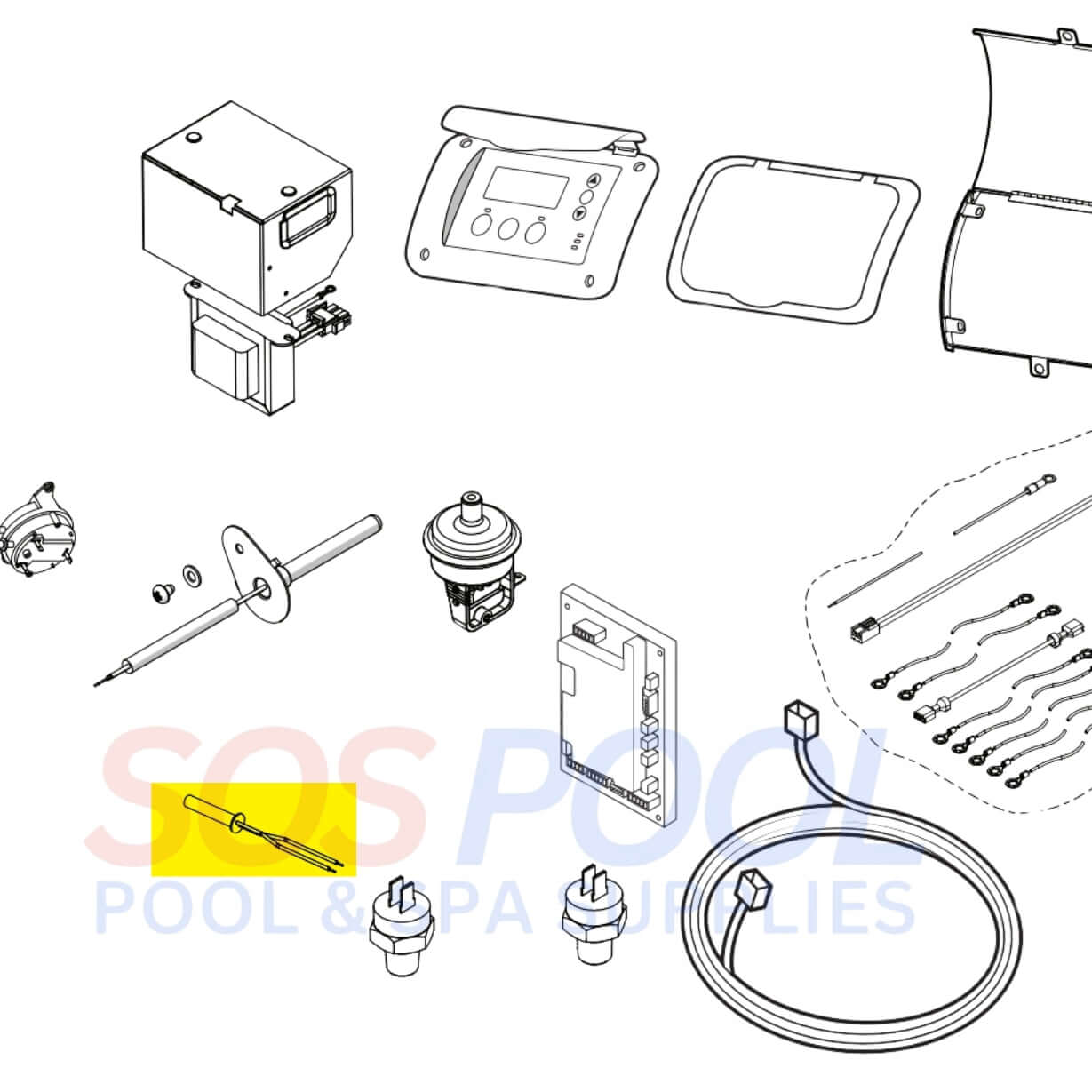 SOS POOL
POOL & SPA SUPPLIES