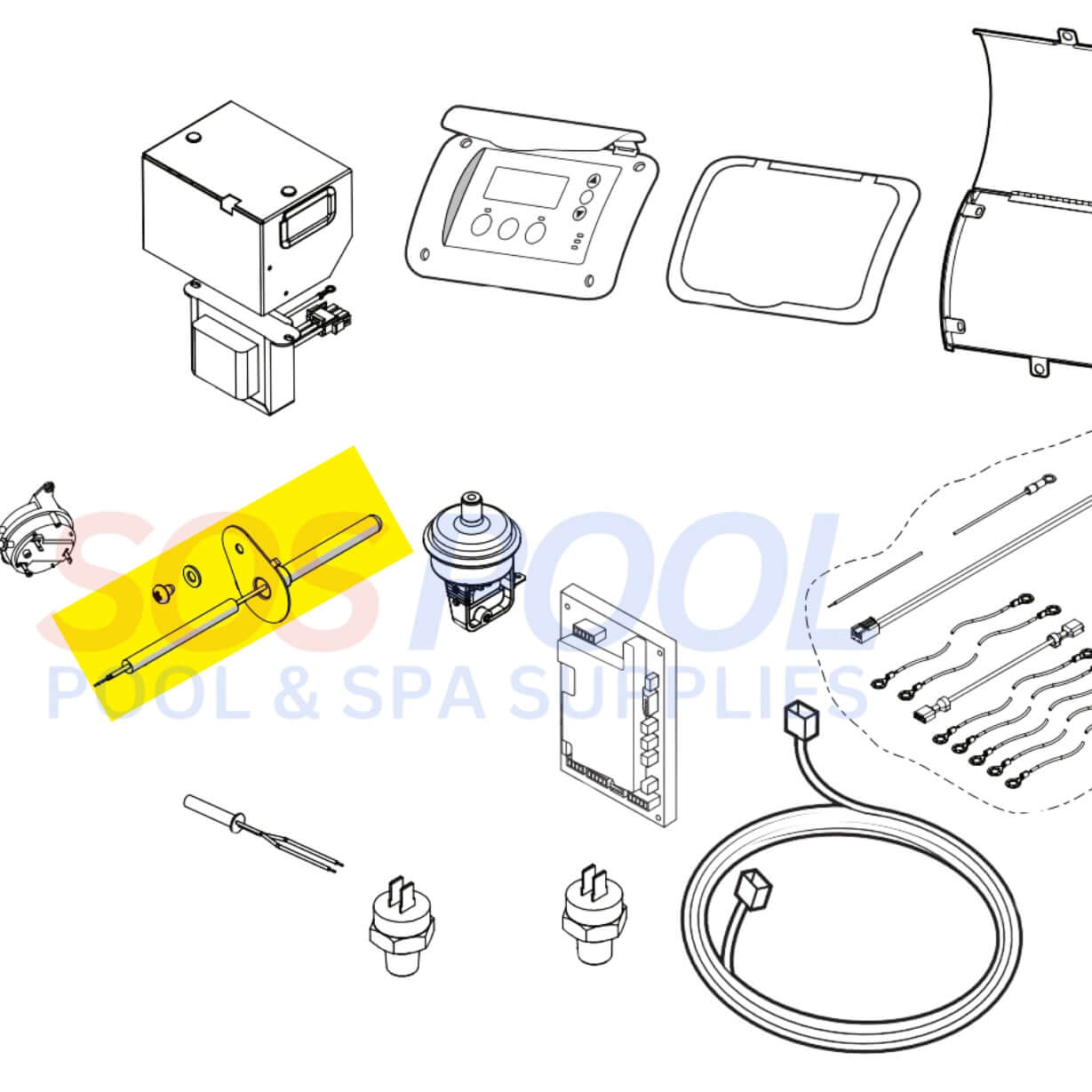 SOS POOL
POOL & SPA SUPPLIES