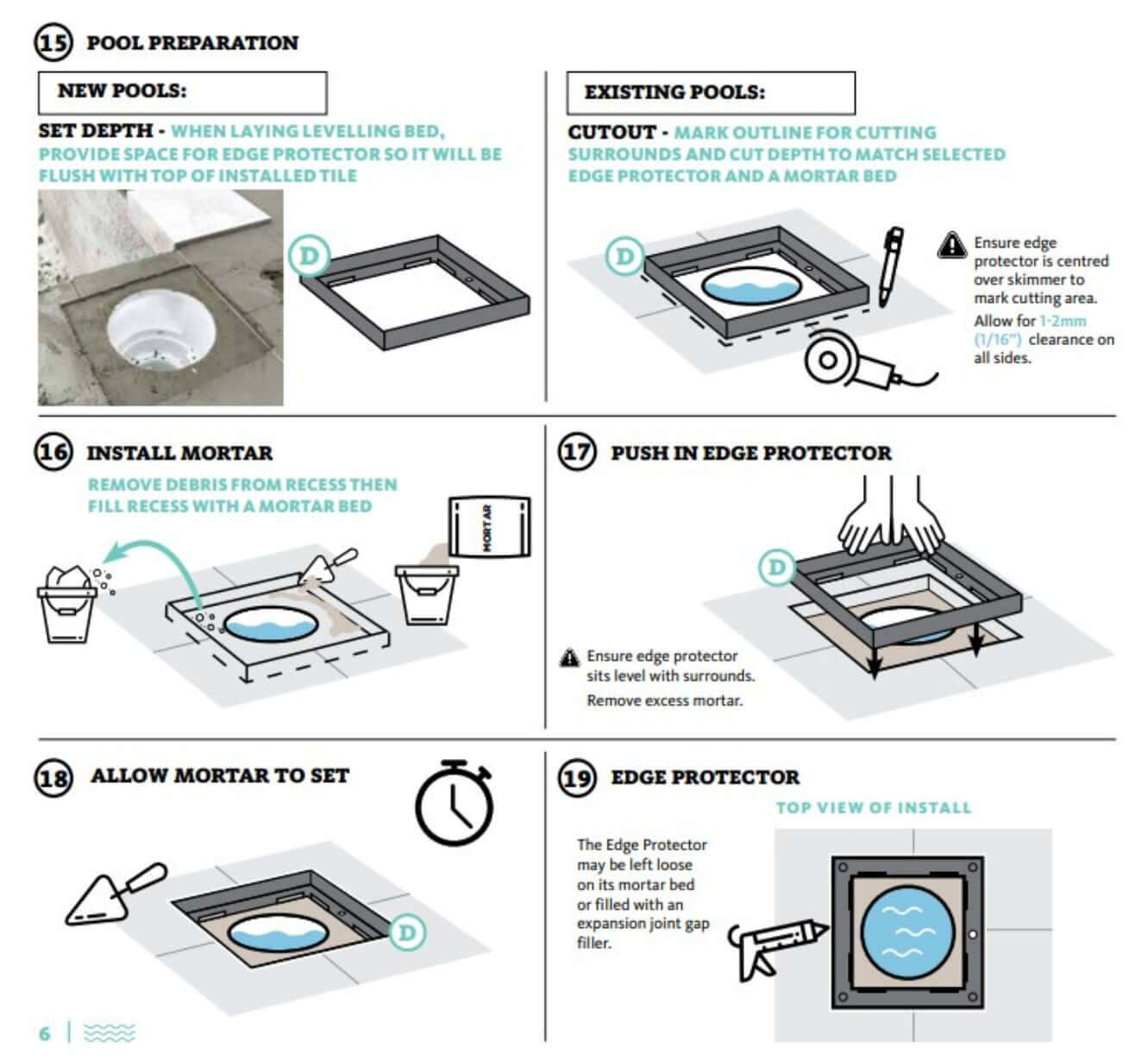 15 POOL PREPARATION

NEW POOLS:

SET DEPTH - WHEN LAYING LEVELLING BED, PROVIDE SPACE FOR EDGE PROTECTOR SO IT WILL BE FLUSH WITH TOP OF INSTALLED TILE

D

EXISTING POOLS:

CUTOUT - MARK OUTLINE FOR CUTTING SURROUNDS AND CUT DEPTH TO MATCH SELECTED EDGE PROTECTOR AND A MORTAR BED

D

Ensure edge protector is centred over skimmer to mark cutting area.

Allow for 1-2mm (1/16") clearance on all sides.

16 INSTALL MORTAR

REMOVE DEBRIS FROM RECESS THEN FILL RECESS WITH A MORTAR BED

MORTAR

17 PUSH IN EDGE PROTECTOR

D

Ensure edge protector sits level with surrounds.

Remove excess mortar.

18 ALLOW MORTAR TO SET

D

19 EDGE PROTECTOR

TOP VIEW OF INSTALL

The Edge Protector may be left loose on its mortar bed or filled with an expansion joint gap filler.

6