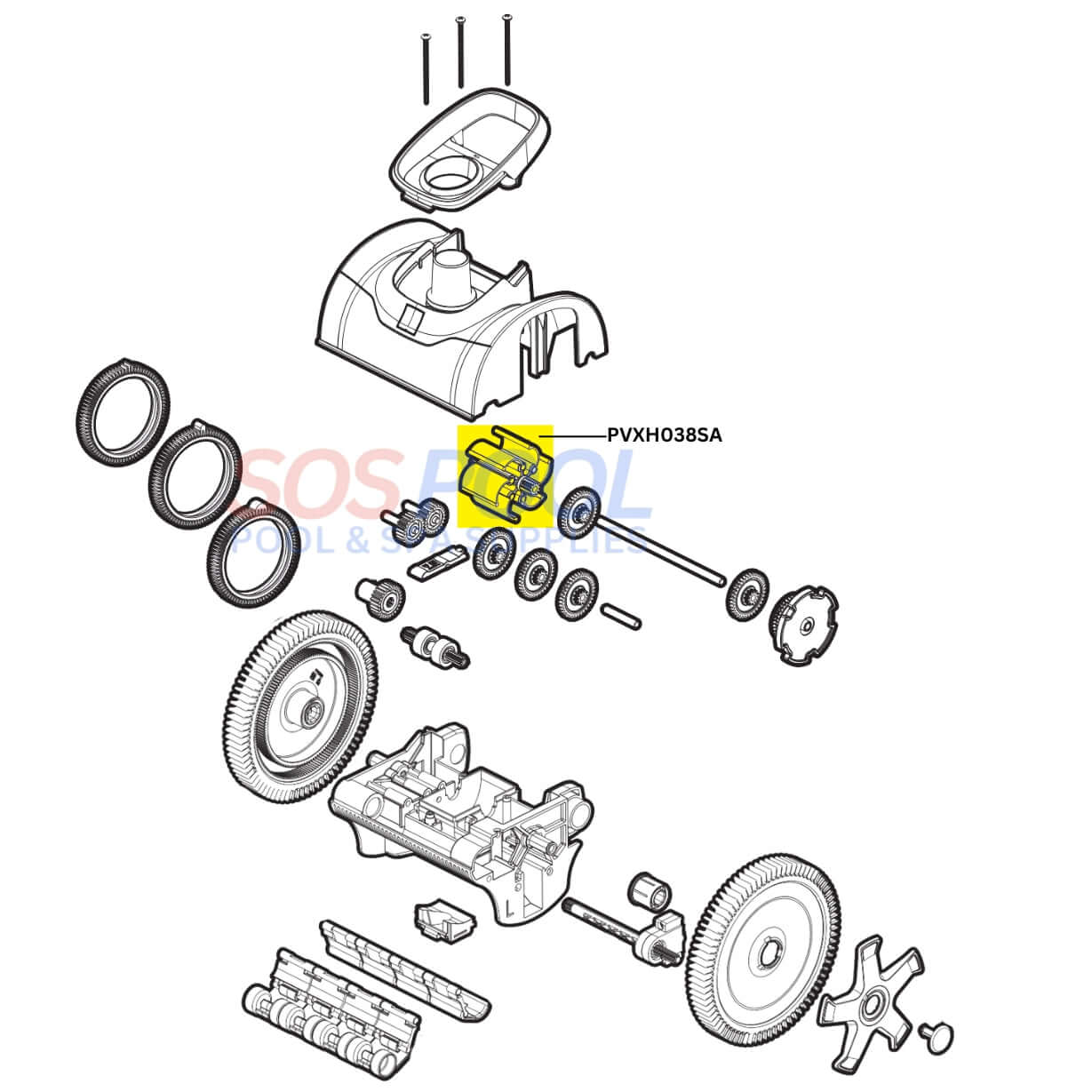 PVXH038SA

SOS POOL
POOL & SPA SUPPLIES