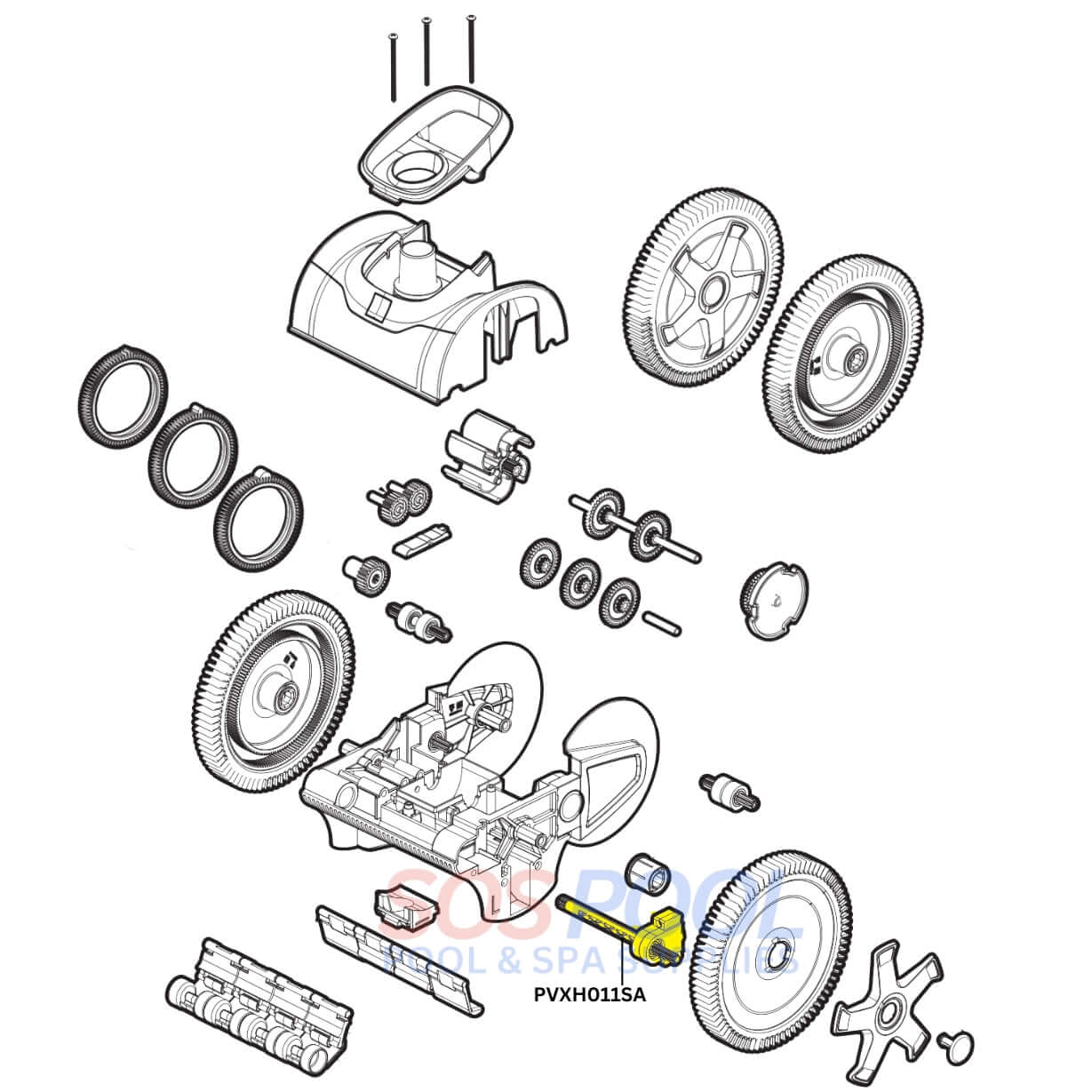 SOS POOL
POOL & SPA SUPPLIES
PVXH011SA