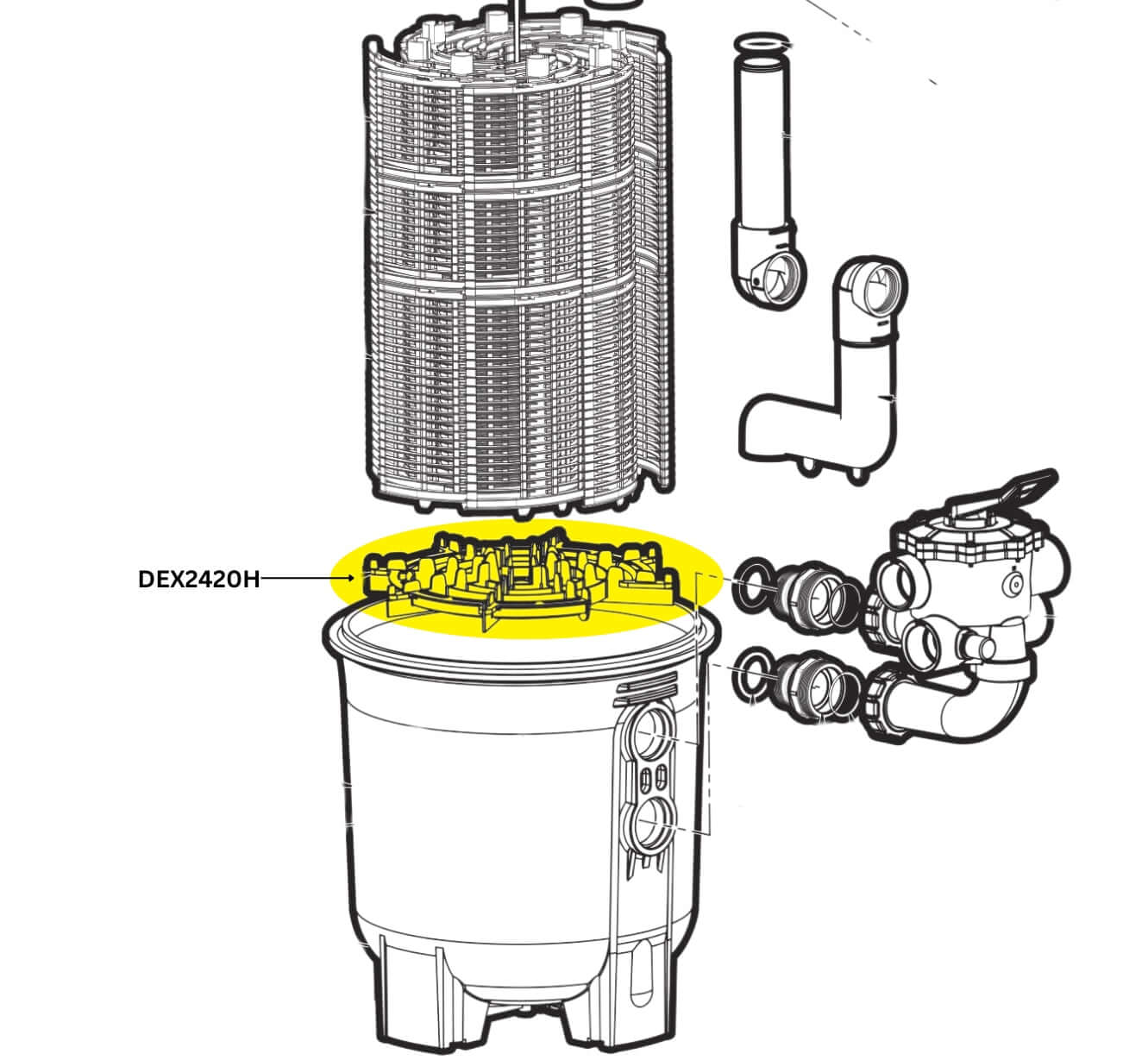 DEX2420H