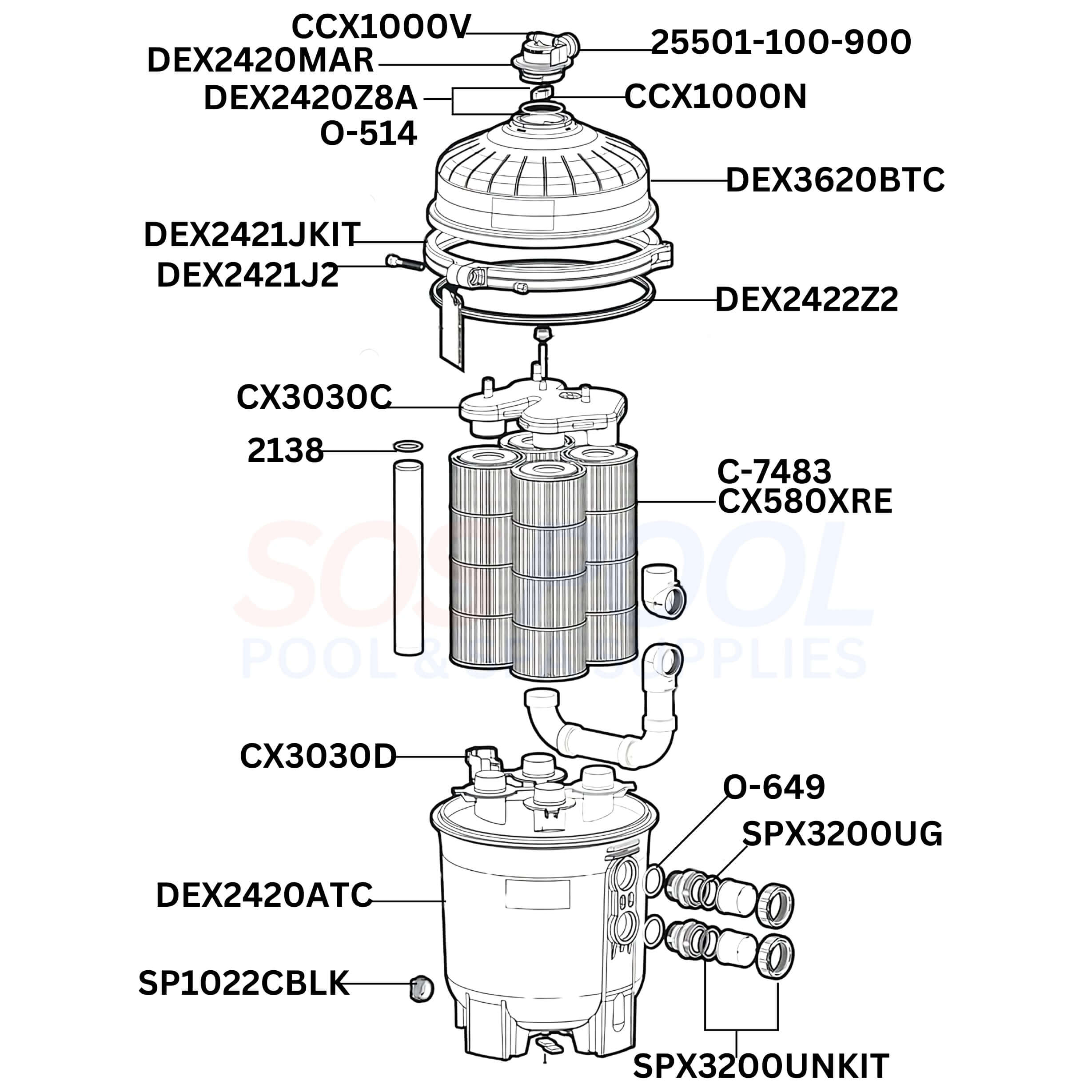 CCX1000V
25501-100-900
DEX2420MAR
DEX2420Z8A
CCX1000N
O-514
DEX3620BTC
DEX2421JKIT
DEX2421J2
DEX2422Z2
CX3030C
2138
C-7483
CX580XRE
SOS POOL
POOL & SPA SUPPLIES
CX3030D
O-649
SPX3200UG
DEX2420ATC
SP1022CBLK
SPX3200UNKIT